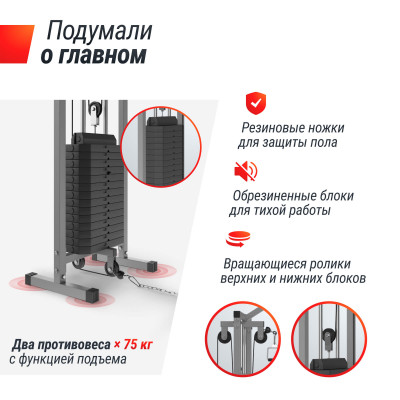 Подумали
о главном

Резиновые ножки для защиты пола

Обрезиненные блоки для тихой работы

Вращающиеся ролики верхних и нижних блоков

Два противовеса × 75 кг
с функцией подъема