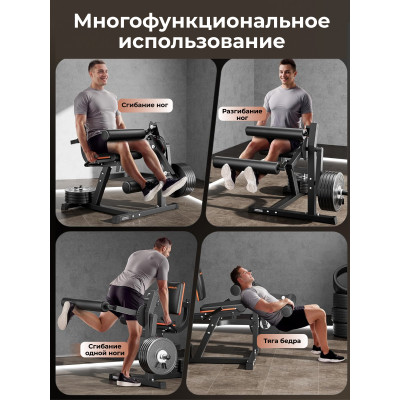 Многофункциональное использование

Сгибание ног

Разгибание ног

Сгибание одной ноги

Тяга бедра